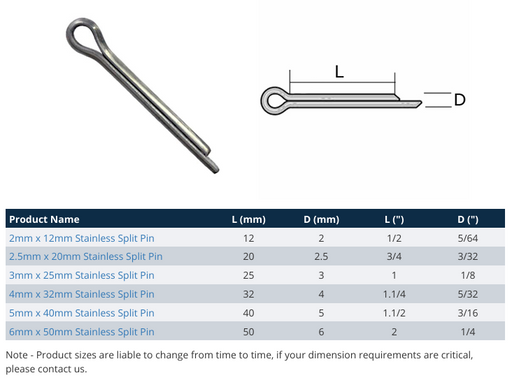 L

D

| Product Name | L (mm) | D (mm) | L (") | D (") |
|---|---|---|---|---|
| 2mm x 12mm Stainless Split Pin | 12 | 2 | 1/2 | 5/64 |
| 2.5mm x 20mm Stainless Split Pin | 20 | 2.5 | 3/4 | 3/32 |
| 3mm x 25mm Stainless Split Pin | 25 | 3 | 1 | 1/8 |
| 4mm x 32mm Stainless Split Pin | 32 | 4 | 1.1/4 | 5/32 |
| 5mm x 40mm Stainless Split Pin | 40 | 5 | 1.1/2 | 3/16 |
| 6mm x 50mm Stainless Split Pin | 50 | 6 | 2 | 1/4 |

Note - Product sizes are liable to change from time to time, if your dimension requirements are critical, please contact us.