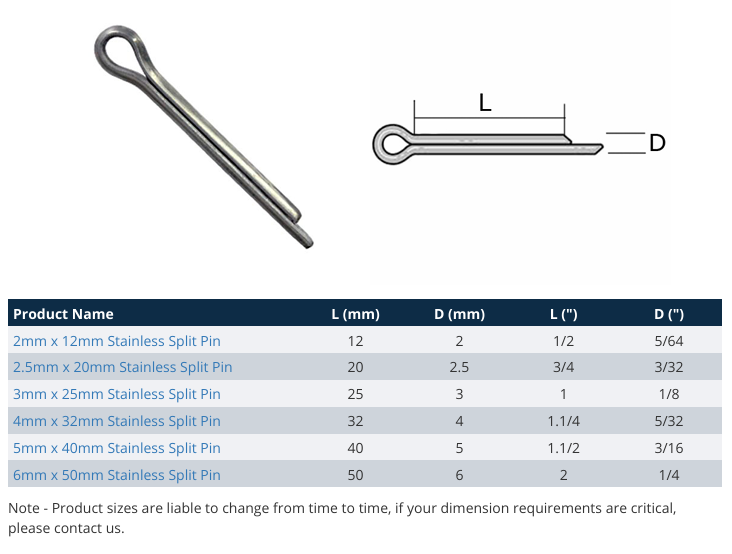 L

D

| Product Name | L (mm) | D (mm) | L (") | D (") |
|---|---|---|---|---|
| 2mm x 12mm Stainless Split Pin | 12 | 2 | 1/2 | 5/64 |
| 2.5mm x 20mm Stainless Split Pin | 20 | 2.5 | 3/4 | 3/32 |
| 3mm x 25mm Stainless Split Pin | 25 | 3 | 1 | 1/8 |
| 4mm x 32mm Stainless Split Pin | 32 | 4 | 1.1/4 | 5/32 |
| 5mm x 40mm Stainless Split Pin | 40 | 5 | 1.1/2 | 3/16 |
| 6mm x 50mm Stainless Split Pin | 50 | 6 | 2 | 1/4 |

Note - Product sizes are liable to change from time to time, if your dimension requirements are critical, please contact us.